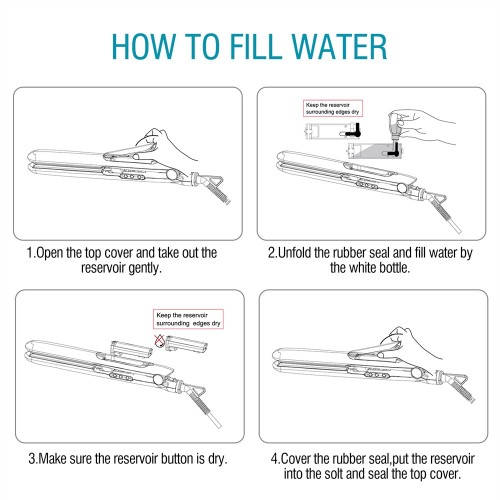 HOW TO FILL WATER

1.Open the top cover and take out the reservoir gently.

Keep the reservoir surrounding edges dry

2.Unfold the rubber seal and fill water by the white bottle.

Keep the reservoir surrounding edges dry

3.Make sure the reservoir button is dry.

4.Cover the rubber seal,put the reservoir into the solt and seal the top cover.